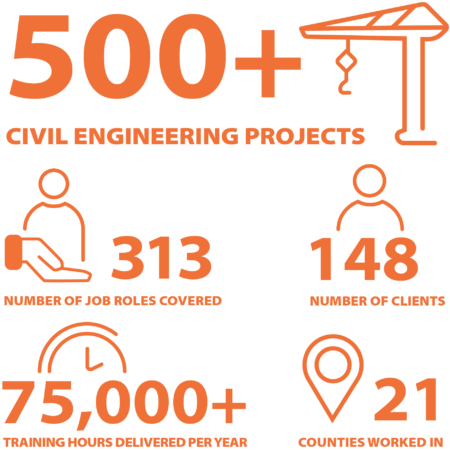 500+

CIVIL ENGINEERING PROJECTS

313

NUMBER OF JOB ROLES COVERED

148

NUMBER OF CLIENTS

75,000+

TRAINING HOURS DELIVERED PER YEAR

21

COUNTIES WORKED IN