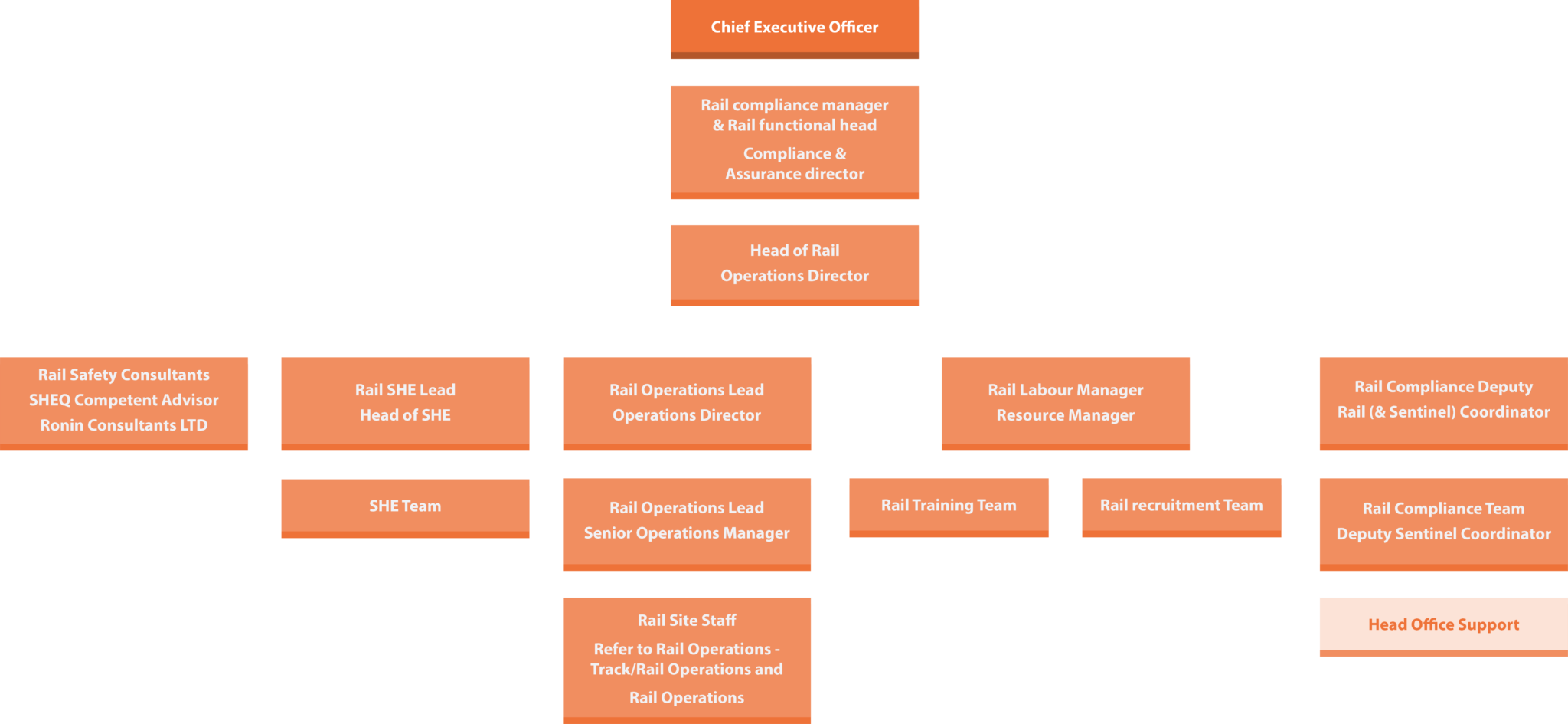 Chief Executive Officer

Rail compliance manager & Rail functional head

Compliance & Assurance director

Head of Rail

Operations Director

Rail Safety Consultants

SHEQ Competent Advisor

Ronin Consultants LTD

Rail SHE Lead

Head of SHE

Rail Operations Lead

Operations Director

Rail Labour Manager

Resource Manager

Rail Compliance Deputy

Rail (& Sentinel) Coordinator

SHE Team

Rail Operations Lead

Senior Operations Manager

Rail Training Team

Rail recruitment Team

Rail Compliance Team

Deputy Sentinel Coordinator

Rail Site Staff

Refer to Rail Operations - Track/Rail Operations and

Rail Operations

Head Office Support